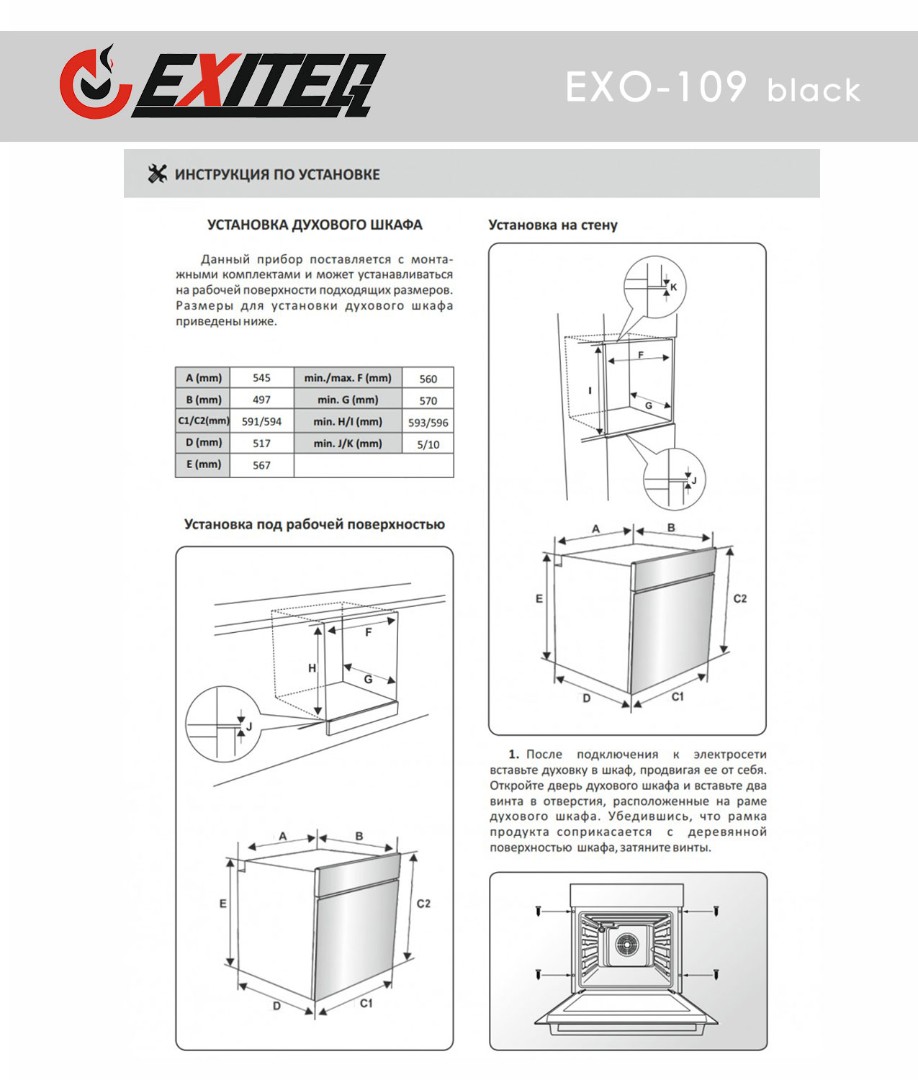 EXITER

EXO-109 black

ИНСТРУКЦИЯ ПО УСТАНОВКЕ

УСТАНОВКА ДУХОВОГО ШКАФА

Данный прибор поставляется с монтажными комплектами и может устанавливаться на рабочей поверхности подходящих размеров. Размеры для установки духового шкафа приведены ниже.

| A (mm) | 545 | min./max. F (mm) | 560 |
|---|---|---|---|
| B (mm) | 497 | min. G (mm) | 570 |
| C1/C2(mm) | 591/594 | min. H/I (mm) | 593/596 |
| D (mm) | 517 | min. J/K (mm) | 5/10 |
| E (mm) | 567 | | |

Установка под рабочей поверхностью

F
H
G
J

A
B
E
C2
D
C1

Установка на стену

K
F
I
G
J

A
B
E
C2
D
C1

1. После подключения к электросети вставьте духовку в шкаф, продвигая ее от себя. Откройте дверь духового шкафа и вставьте два винта в отверстия, расположенные на раме духового шкафа. Убедившись, что рамка продукта соприкасается с деревянной поверхностью шкафа, затяните винты.